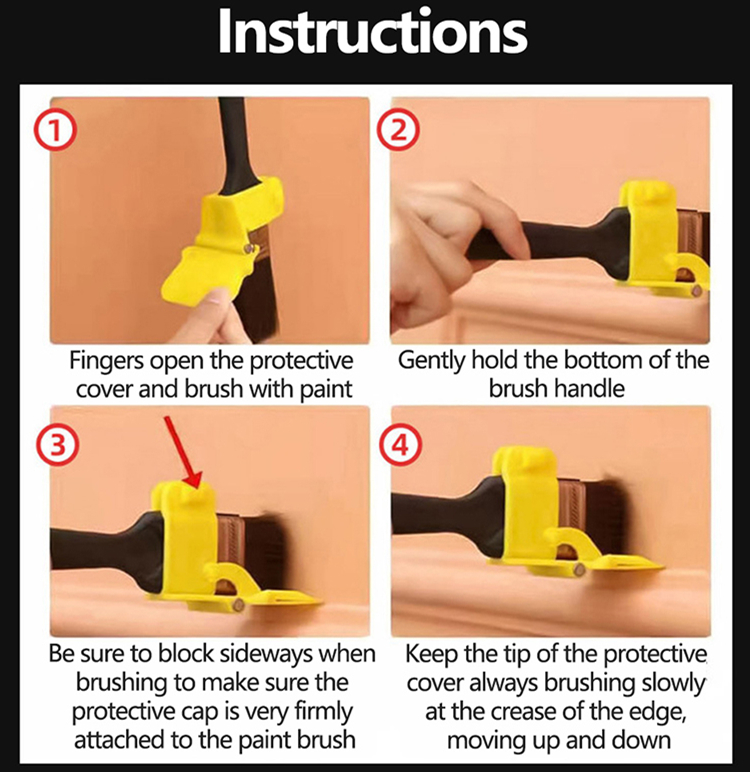 Instructions

①

Fingers open the protective cover and brush with paint

②

Gently hold the bottom of the brush handle

③

Be sure to block sideways when brushing to make sure the protective cap is very firmly attached to the paint brush

④

Keep the tip of the protective cover always brushing slowly at the crease of the edge, moving up and down