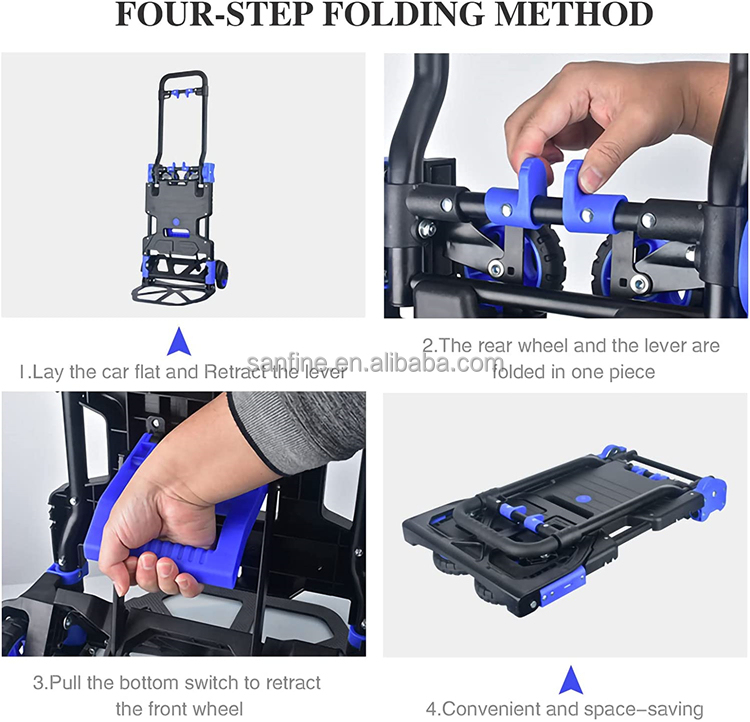 FOUR-STEP FOLDING METHOD

1.Lay the car flat and Retract the lever

2.The rear wheel and the lever are folded in one piece

sanfine.en.alibaba.com

3.Pull the bottom switch to retract the front wheel

4.Convenient and space-saving