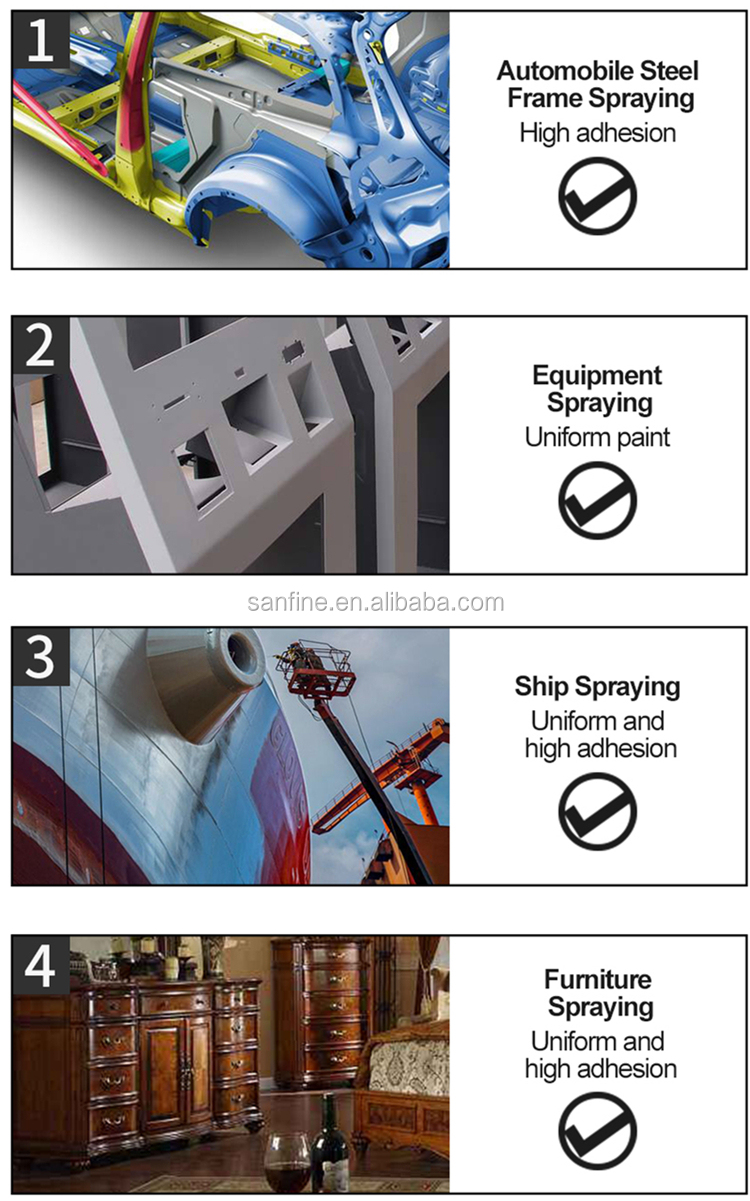 1

Automobile Steel Frame Spraying
High adhesion

2

Equipment Spraying
Uniform paint

sanfine.en.alibaba.com

3

Ship Spraying
Uniform and high adhesion

4

Furniture Spraying
Uniform and high adhesion