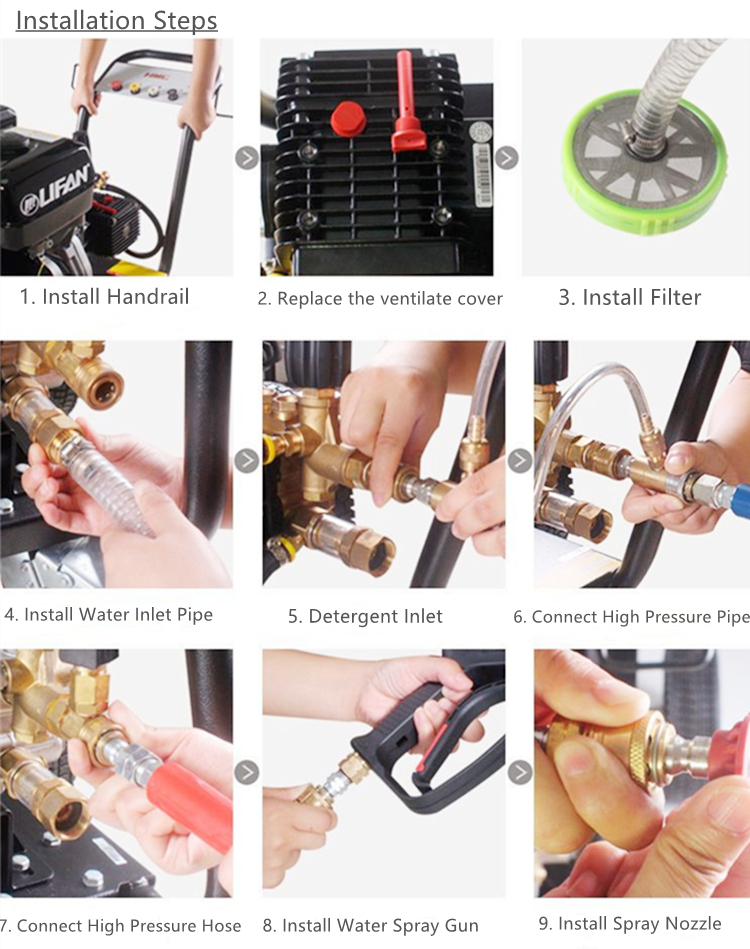 Installation Steps

LIFAN

1. Install Handrail

2. Replace the ventilate cover

3. Install Filter

4. Install Water Inlet Pipe

5. Detergent Inlet

6. Connect High Pressure Pipe

7. Connect High Pressure Hose

8. Install Water Spray Gun

9. Install Spray Nozzle