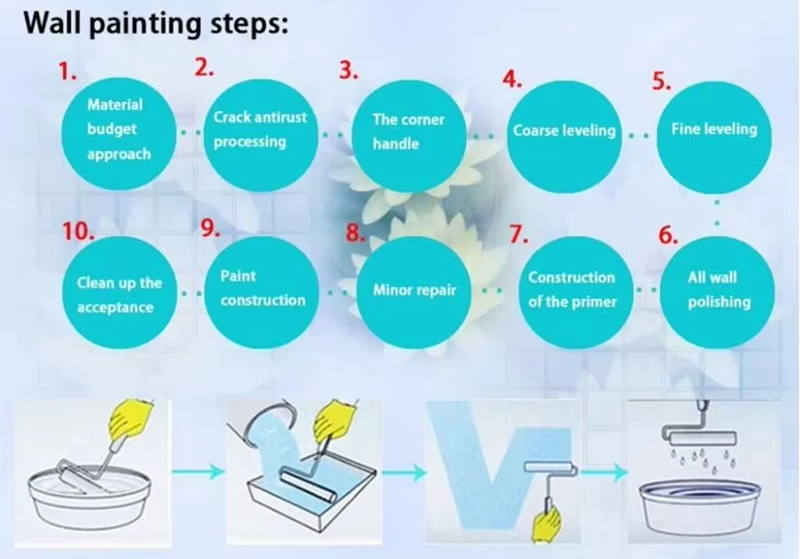 Wall painting steps:

1.
Material budget approach

2.
Crack antirust processing

3.
The corner handle

4.
Coarse leveling

5.
Fine leveling

6.
All wall polishing

7.
Construction of the primer

8.
Minor repair

9.
Paint construction

10.
Clean up the acceptance