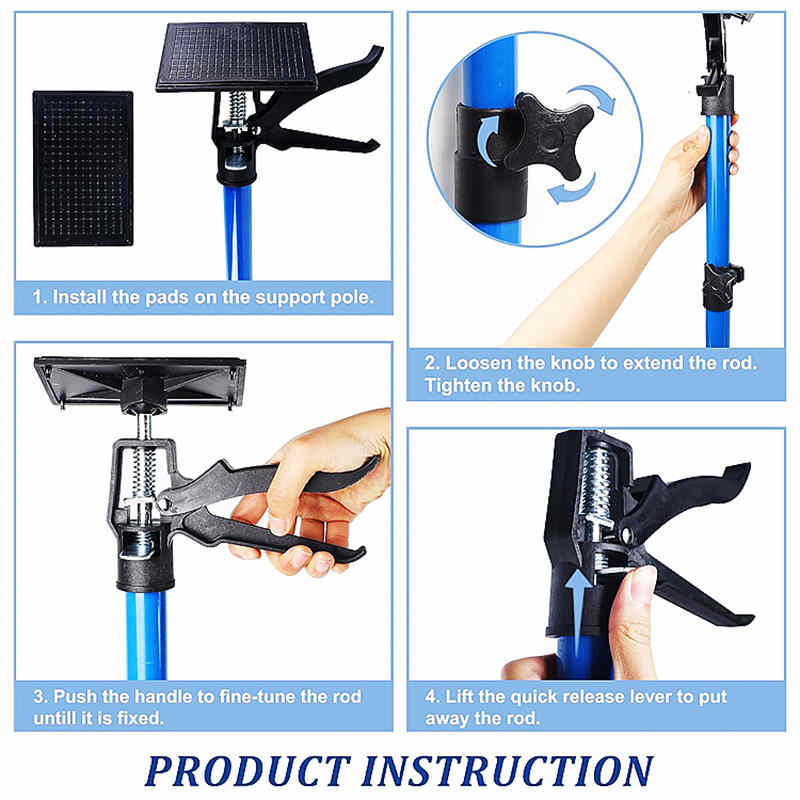 1. Install the pads on the support pole.

2. Loosen the knob to extend the rod. Tighten the knob.

3. Push the handle to fine-tune the rod untill it is fixed.

4. Lift the quick release lever to put away the rod.

PRODUCT INSTRUCTION