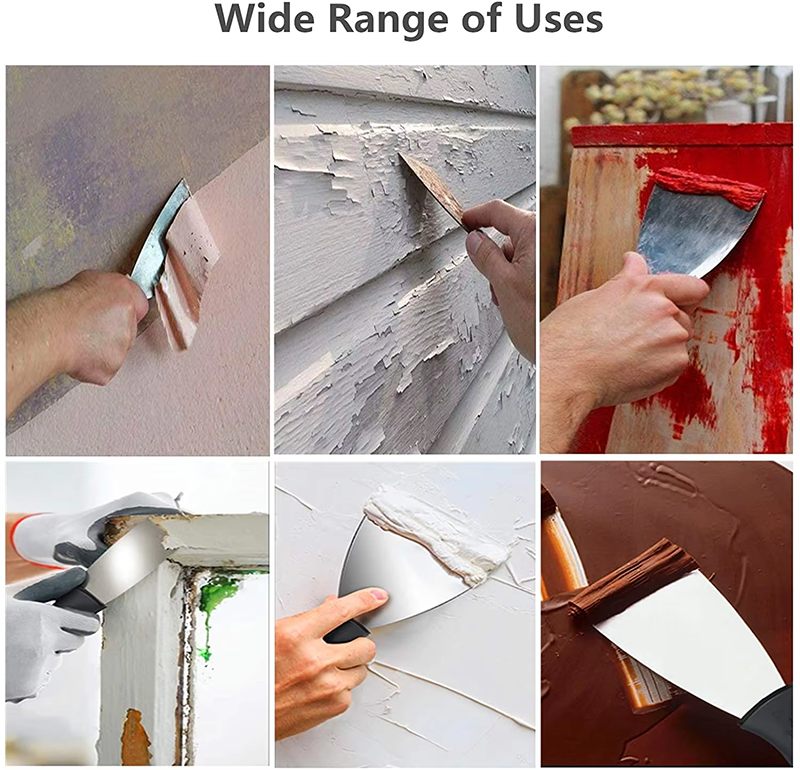 Wide Range of Uses