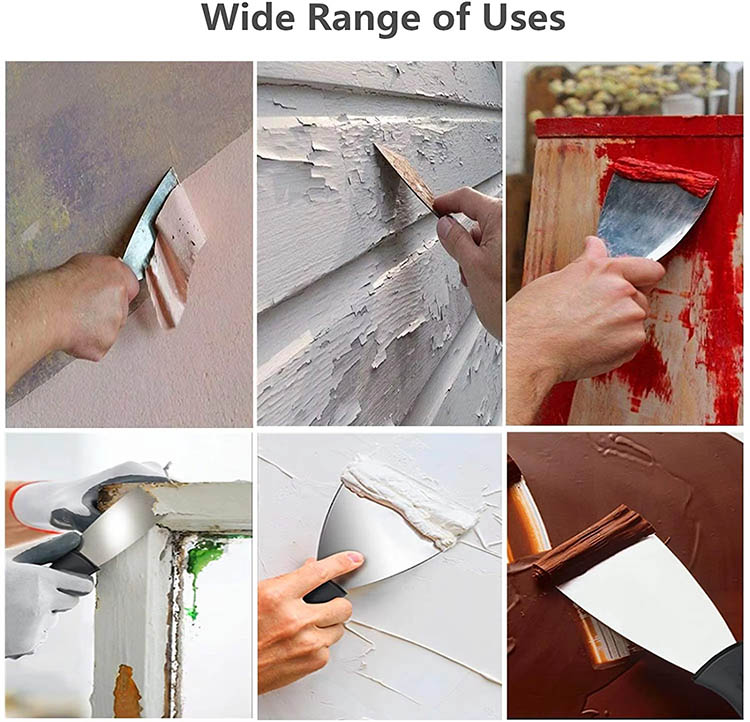 Wide Range of Uses